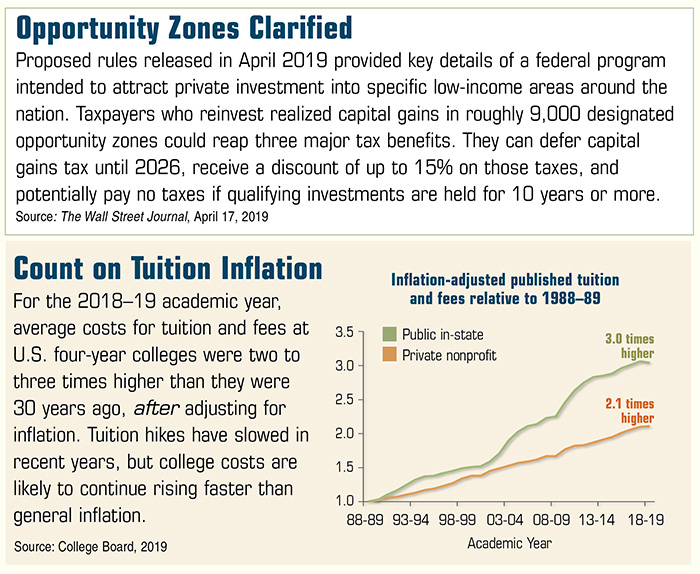 Opportunity Zones Clarified

Proposed rules released in April 2019 provided key details of a federal program intended to attract private investment into specific low-income areas around the nation. Taxpayers who reinvest realized capital gains in roughly 9,000 designated opportunity zones could reap three major tax benefits. They can defer capital gains tax until 2026, receive a discount of up to 15% on those taxes, and potentially pay no taxes if qualifying investments are held for 10 years or more.

Source: The Wall Street Journal, April 17, 2019

Count on Tuition Inflation

For the 2018–19 academic year, average costs for tuition and fees at U.S. four-year colleges were two to three times higher than they were 30 years ago, after adjusting for inflation. Tuition hikes have slowed in recent years, but college costs are likely to continue rising faster than general inflation.

Source: College Board, 2019

Inflation-adjusted published tuition and fees relative to 1988–89

Public in-state
Private nonprofit

3.0 times higher
2.1 times higher

3.5
3.0
2.5
2.0
1.5
1.0

88-89
93-94
98-99
03-04
08-09
13-14
18-19

Academic Year